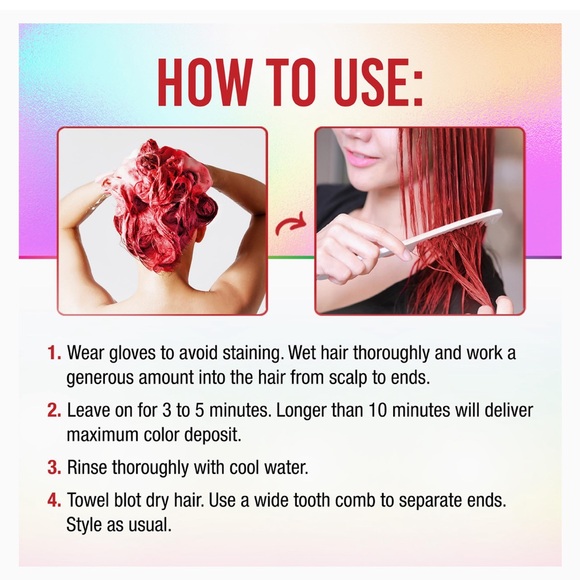 HOW TO USE:

1. Wear gloves to avoid staining. Wet hair thoroughly and work a generous amount into the hair from scalp to ends.

2. Leave on for 3 to 5 minutes. Longer than 10 minutes will deliver maximum color deposit.

3. Rinse thoroughly with cool water.

4. Towel blot dry hair. Use a wide tooth comb to separate ends. Style as usual.